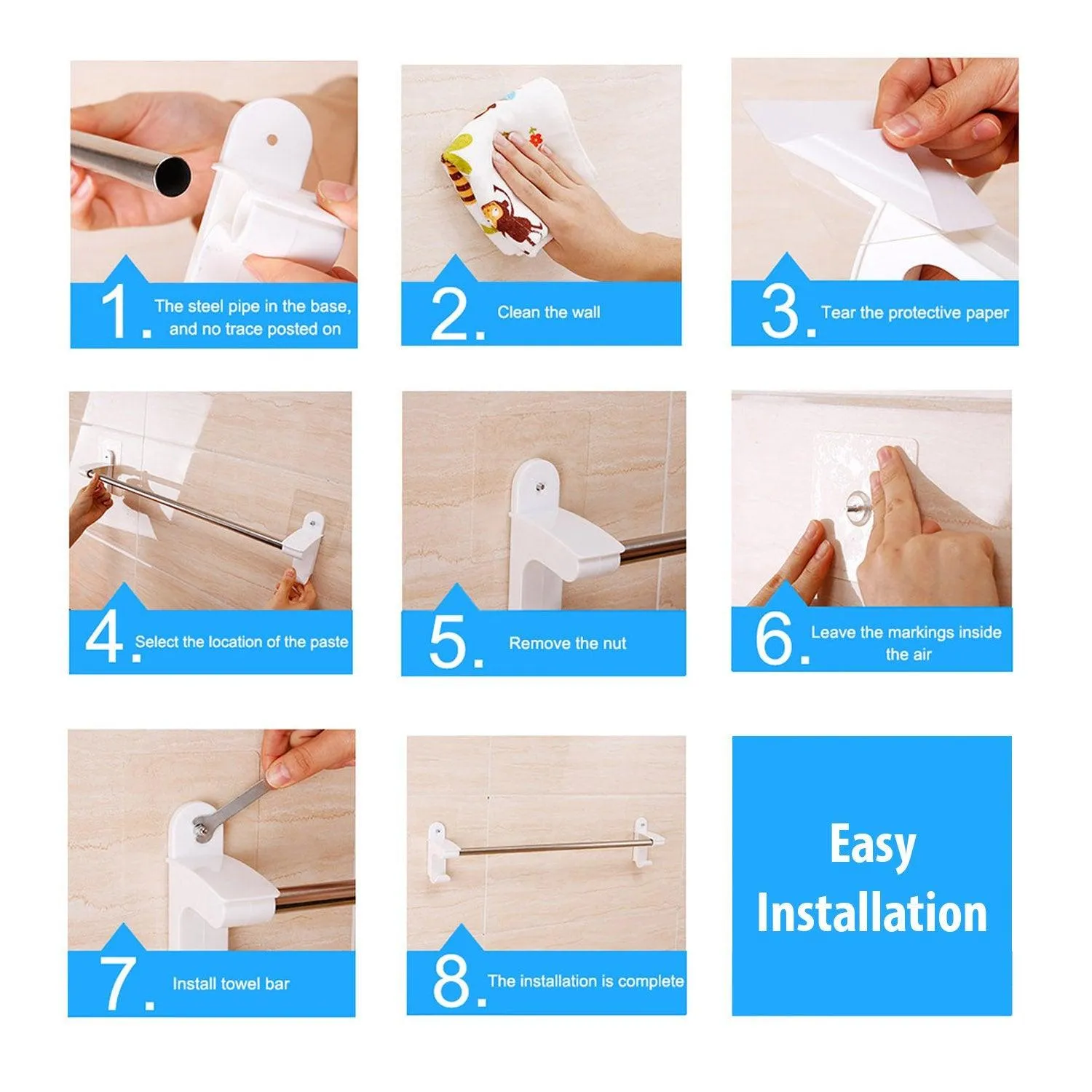 1. The steel pipe in the base, and no trace posted on

2. Clean the wall

3. Tear the protective paper

4. Select the location of the paste

5. Remove the nut

6. Leave the markings inside the air

7. Install towel bar

8. The installation is complete

Easy Installation